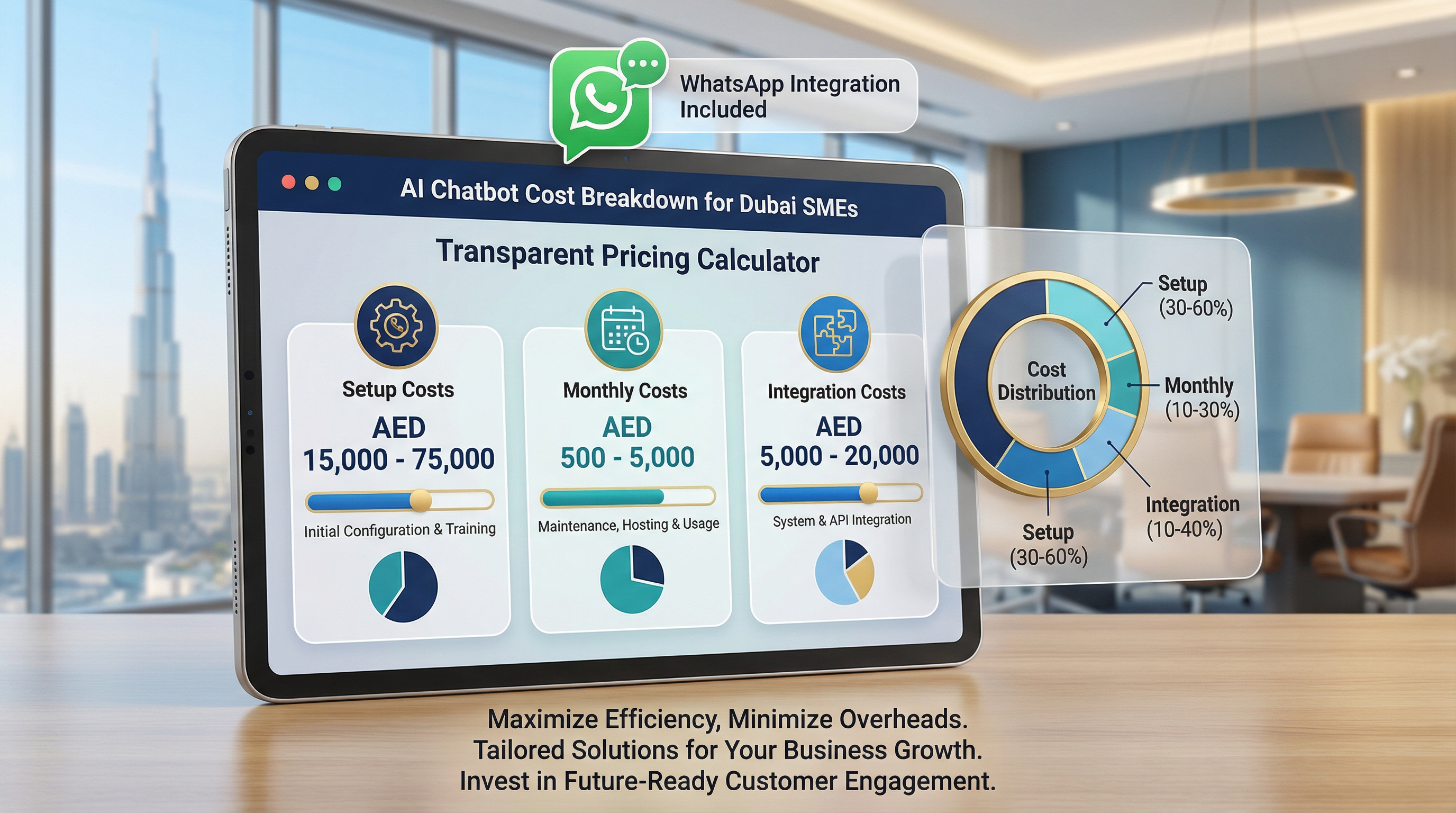 WhatsApp Integration Included

AI Chatbot Cost Breakdown for Dubai SMEs

Transparent Pricing Calculator

Setup Costs
AED
15,000 - 75,000
Initial Configuration & Training

Monthly Costs
AED
500 - 5,000
Maintenance, Hosting & Usage

Integration Costs
AED
5,000 - 20,000
System & API Integration

Cost Distribution
Setup (30-60%)
Monthly (10-30%)
Integration (10-40%)
Setup (30-60%)

Maximize Efficiency, Minimize Overheads.
Tailored Solutions for Your Business Growth.
Invest in Future-Ready Customer Engagement.